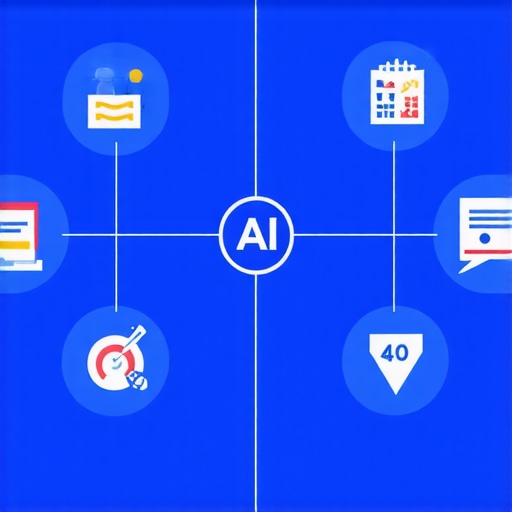 AI

40