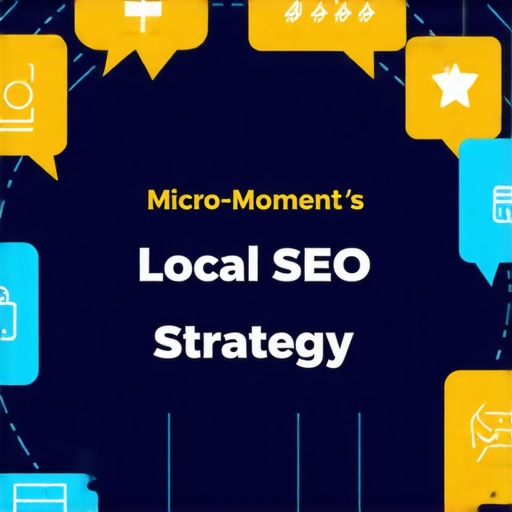 Micro-Moment's

Local SEO Strategy